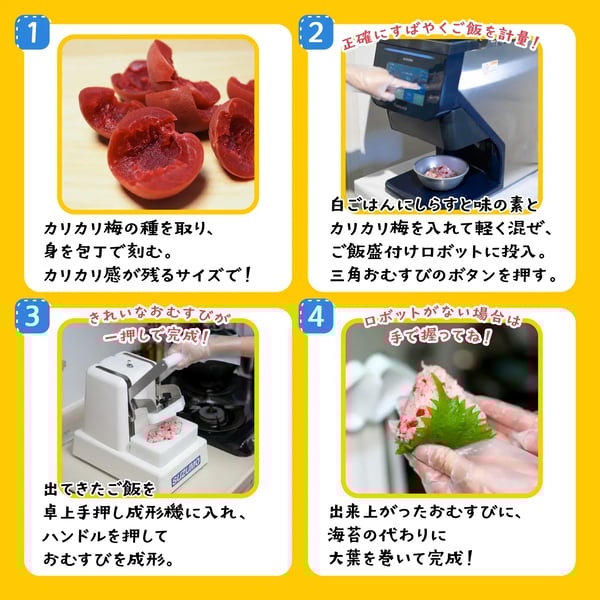 1

カリカリ梅の種を取り、
身を包丁で刻む。
カリカリ感が残るサイズで！

2

正確にすばやくご飯を計量！

白ごはんにしらすと味の素と
カリカリ梅を入れて軽く混ぜ、
ご飯盛付けロボットに投入。
三角おむすびのボタンを押す。

3

きれいなおむすびが
一押しで完成！

SUZUMO

出てきたご飯を
卓上手押し成形機に入れ、
ハンドルを押して
おむすびを成形。

4

ロボットがない場合は
手で握ってね！

出来上がったおむすびに、
海苔の代わりに
大葉を巻いて完成！