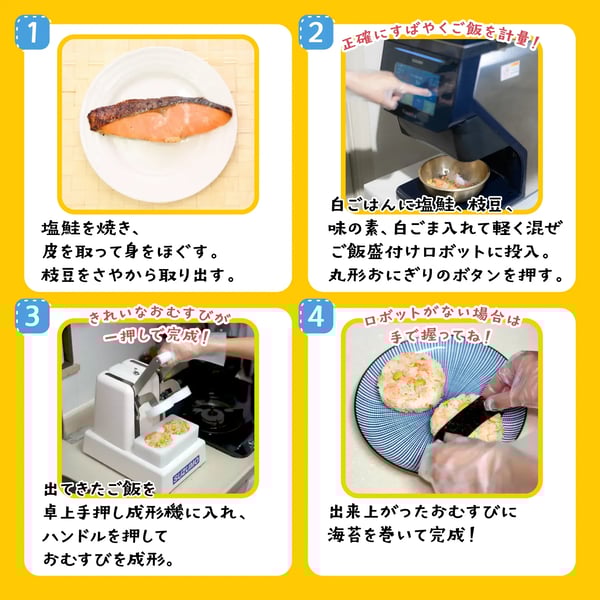 1

塩鮭を焼き、
皮を取って身をほぐす。
枝豆をさやから取り出す。

2

正確にすばやくご飯を計量！

白ごはんに塩鮭、枝豆、
味の素、白ごま入れて軽く混ぜ
ご飯盛付けロボットに投入。
丸形おにぎりのボタンを押す。

3

きれいなおむすびが
一押しで完成！

SUZUMO

出てきたご飯を
卓上手押し成形機に入れ、
ハンドルを押して
おむすびを成形。

4

ロボットがない場合は
手で握ってね！

出来上がったおむすびに
海苔を巻いて完成！