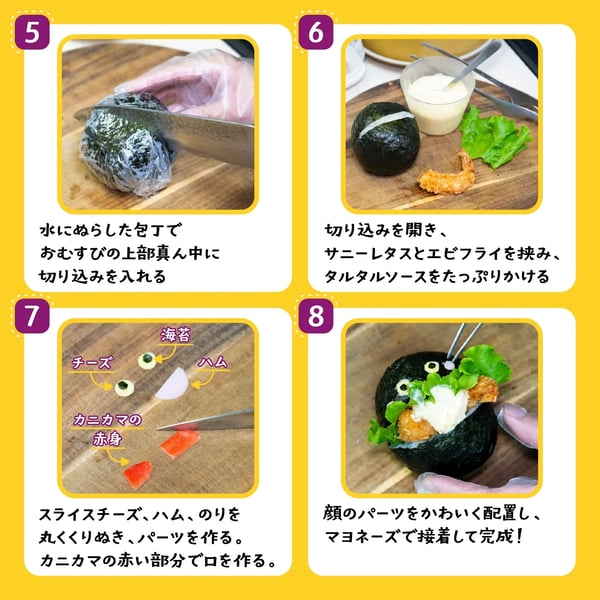 5

水にぬらした包丁で
おむすびの上部真ん中に
切り込みを入れる

6

切り込みを開き、
サニーレタスとエビフライを挟み、
タルタルソースをたっぷりかける

7

海苔
チーズ
ハム
カニカマの
赤身

スライスチーズ、ハム、のりを
丸くくりぬき、パーツを作る。
カニカマの赤い部分で口を作る。

8

顔のパーツをかわいく配置し、
マヨネーズで接着して完成!